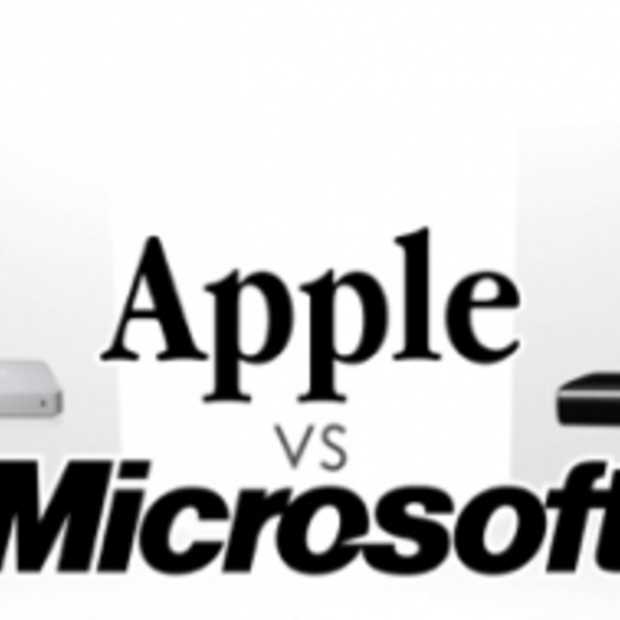 Apple
VS
Microsoft